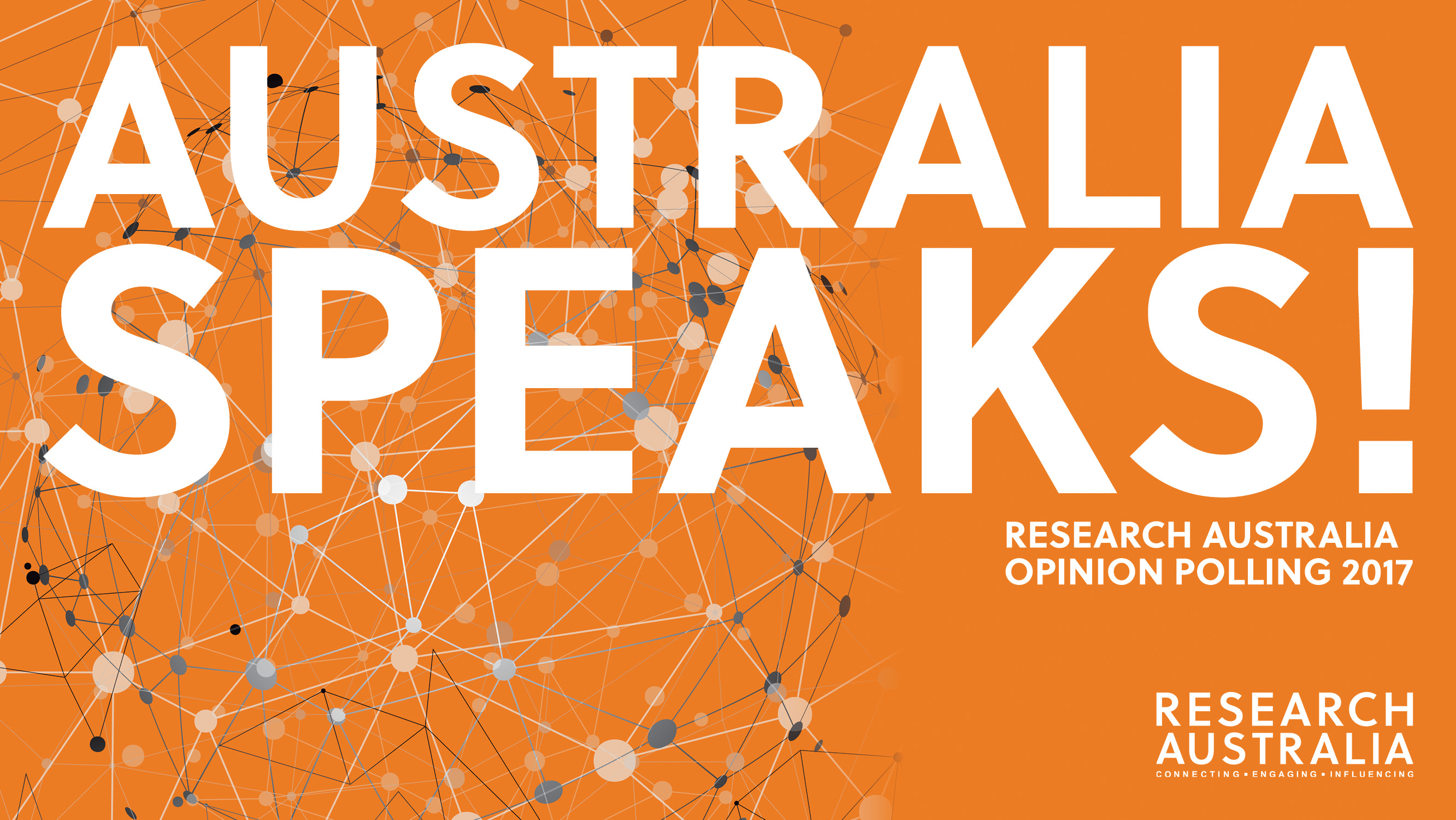 AUSTRALIA SPEAKS!

RESEARCH AUSTRALIA OPINION POLLING 2017

RESEARCH AUSTRALIA
CONNECTING ▪ ENGAGING ▪ INFLUENCING