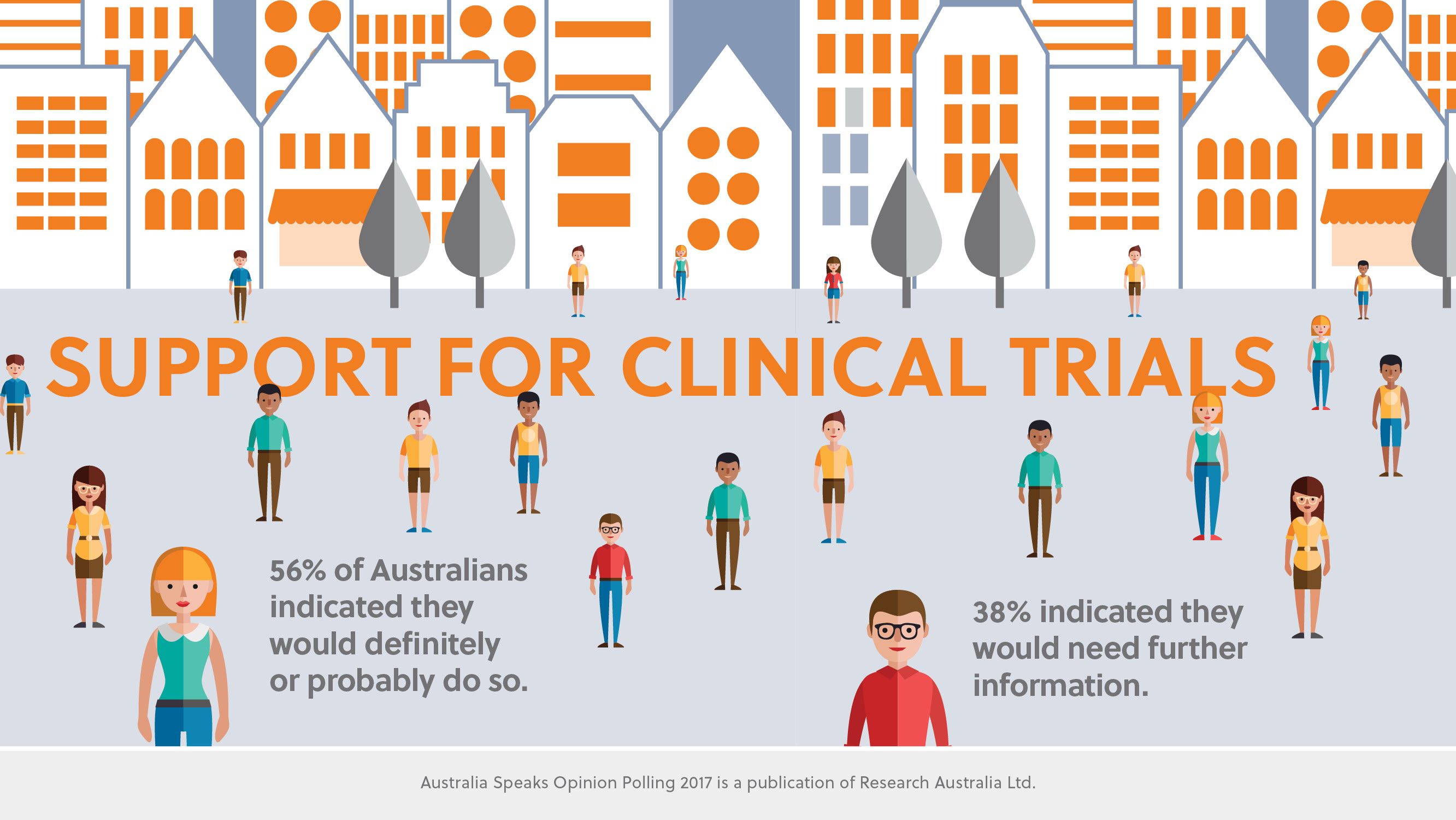 SUPPORT FOR CLINICAL TRIALS

56% of Australians indicated they would definitely or probably do so.

38% indicated they would need further information.

Australia Speaks Opinion Polling 2017 is a publication of Research Australia Ltd.