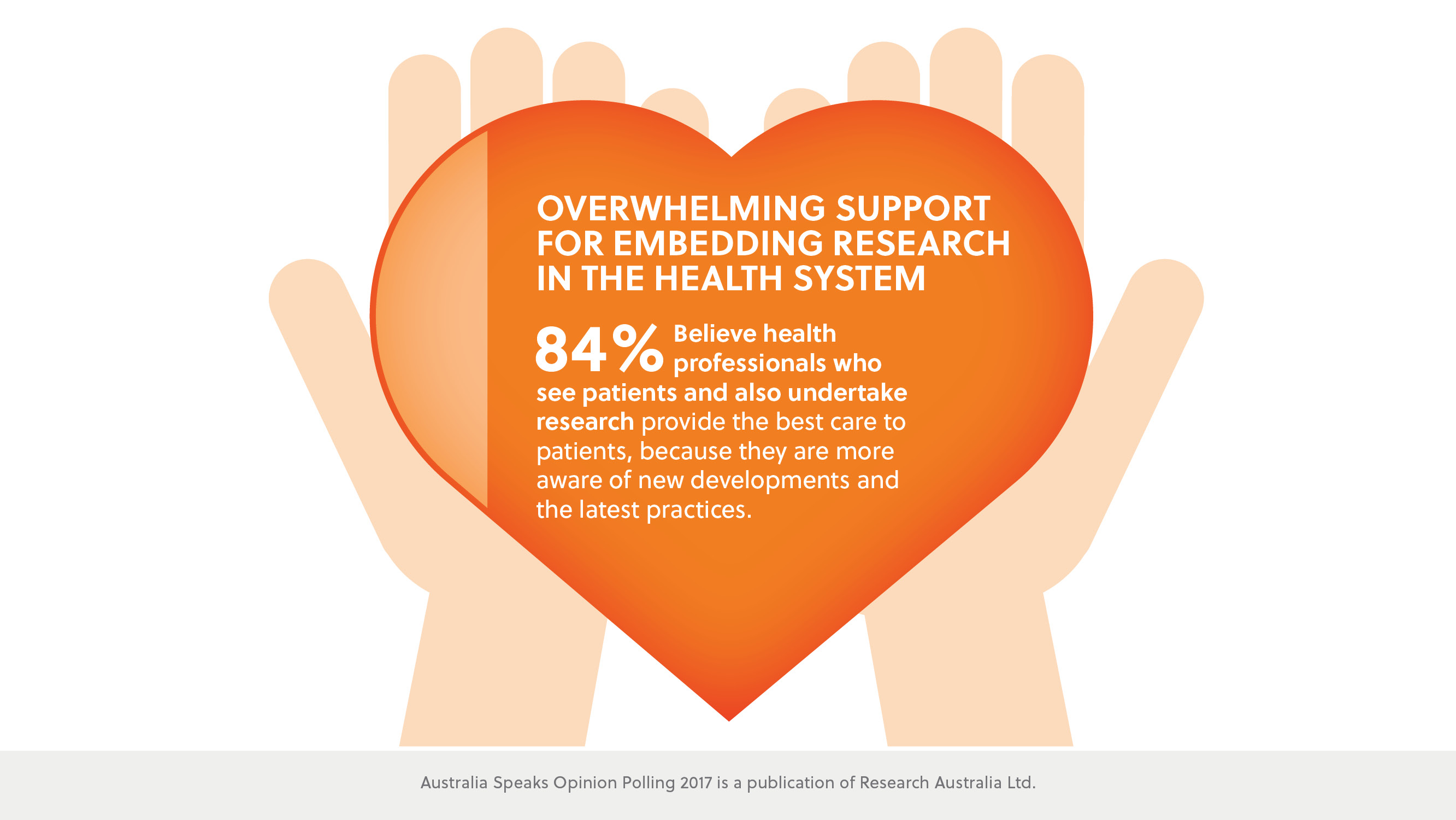 OVERWHELMING SUPPORT FOR EMBEDDING RESEARCH IN THE HEALTH SYSTEM

84% Believe health professionals who see patients and also undertake research provide the best care to patients, because they are more aware of new developments and the latest practices.

Australia Speaks Opinion Polling 2017 is a publication of Research Australia Ltd.