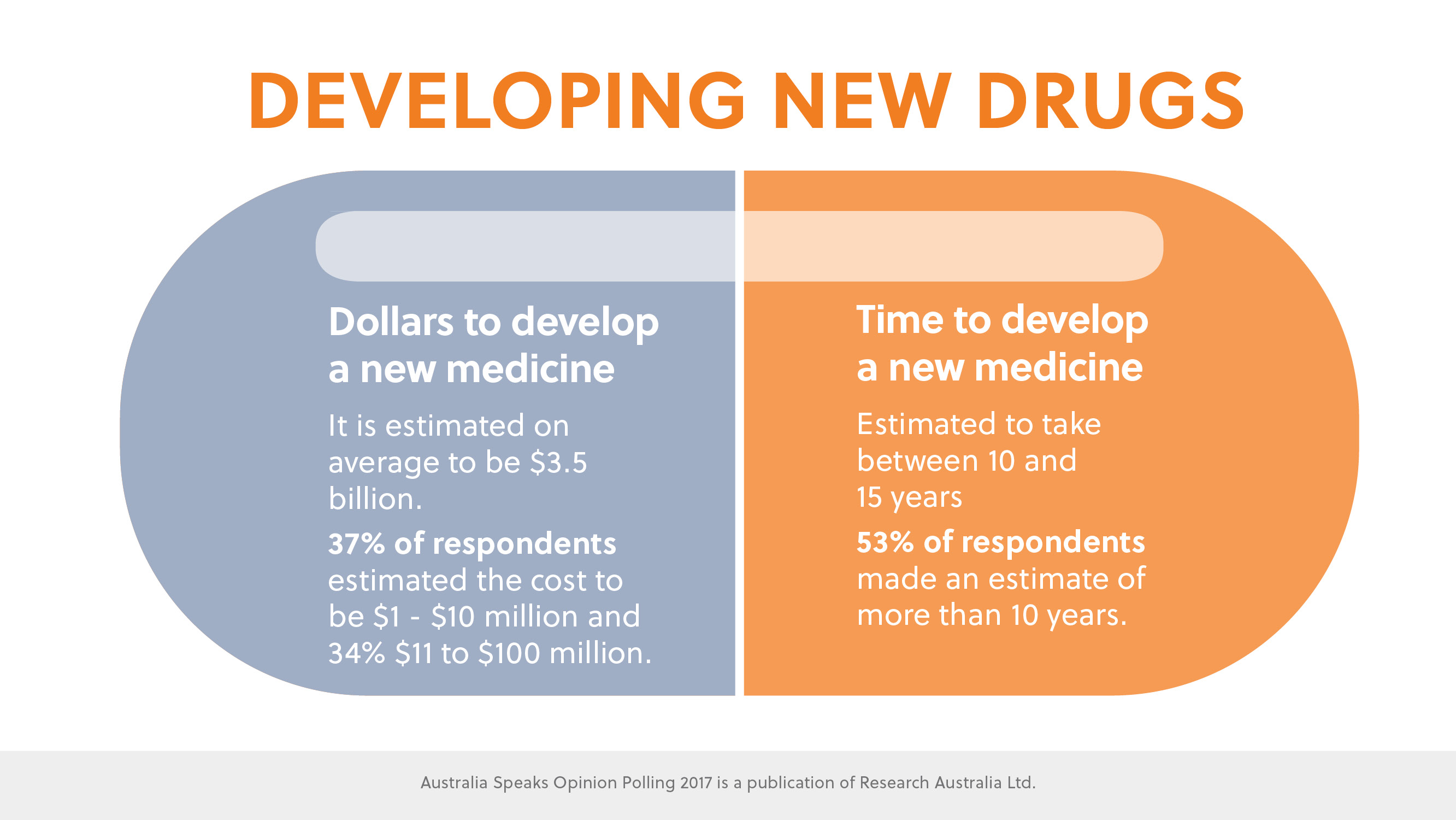 DEVELOPING NEW DRUGS

Dollars to develop a new medicine

It is estimated on average to be \$3.5 billion.

37% of respondents estimated the cost to be \$1 - \$10 million and 34% \$11 to \$100 million.

Time to develop a new medicine

Estimated to take between 10 and 15 years

53% of respondents made an estimate of more than 10 years.

Australia Speaks Opinion Polling 2017 is a publication of Research Australia Ltd.